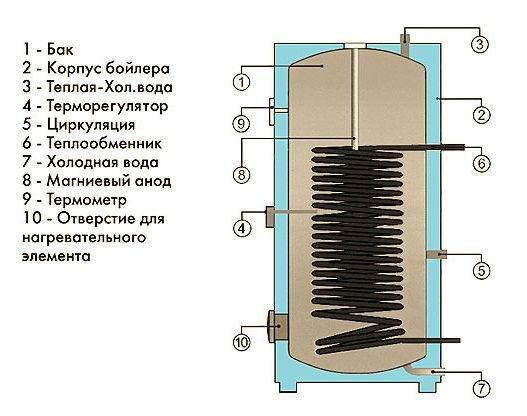 1 - Бак
2 - Корпус бойлера
3 - Теплая-Хол.вода
4 - Терморегулятор
5 - Циркуляция
6 - Теплообменник
7 - Холодная вода
8 - Магниевый анод
9 - Термометр
10 - Отверстие для нагревательного элемента

3
1
2
9
6
8
4
5
10
7