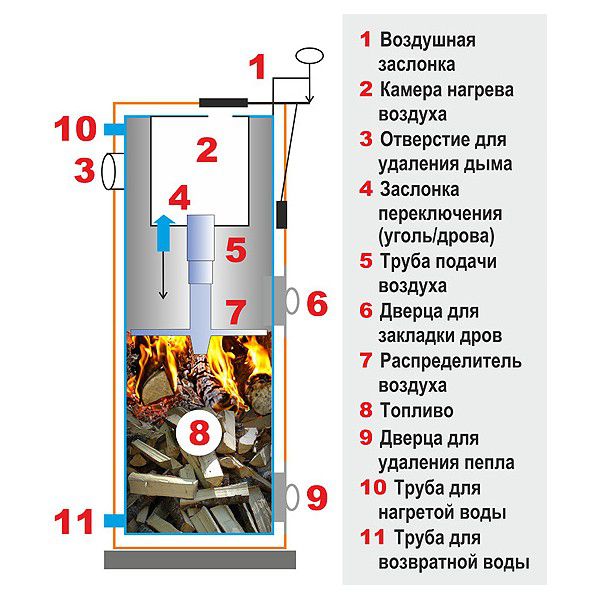 1
10
2
3
4
5
6
7
8
9
11

1 Воздушная заслонка
2 Камера нагрева воздуха
3 Отверстие для удаления дыма
4 Заслонка переключения (уголь/дрова)
5 Труба подачи воздуха
6 Дверца для закладки дров
7 Распределитель воздуха
8 Топливо
9 Дверца для удаления пепла
10 Труба для нагретой воды
11 Труба для возвратной воды