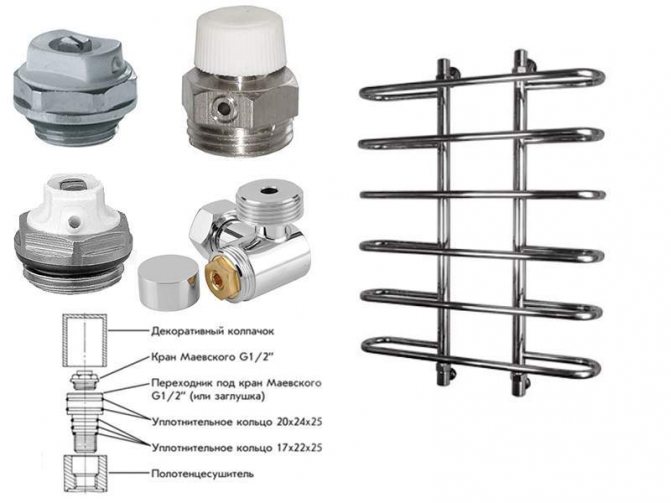 Декоративный колпачок

Кран Маевского G1/2"

Переходник под кран Маевского G1/2" (или заглушка)

Уплотнительное кольцо 20х24х25

Уплотнительное кольцо 17х22х25

Полотенцесушитель