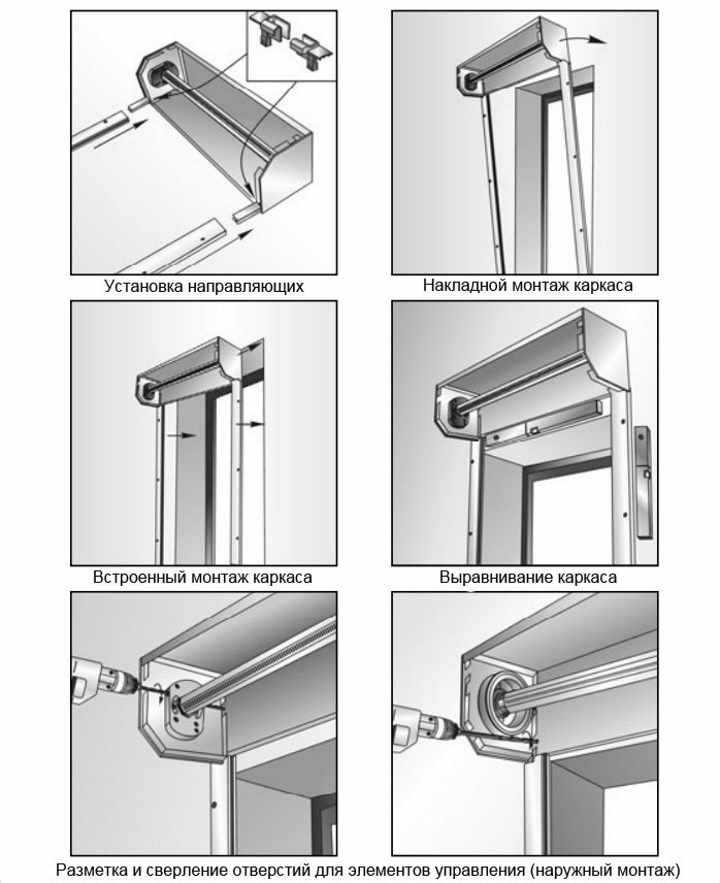 Установка направляющих

Накладной монтаж каркаса

Встроенный монтаж каркаса

Выравнивание каркаса

Разметка и сверление отверстий для элементов управления (наружный монтаж)