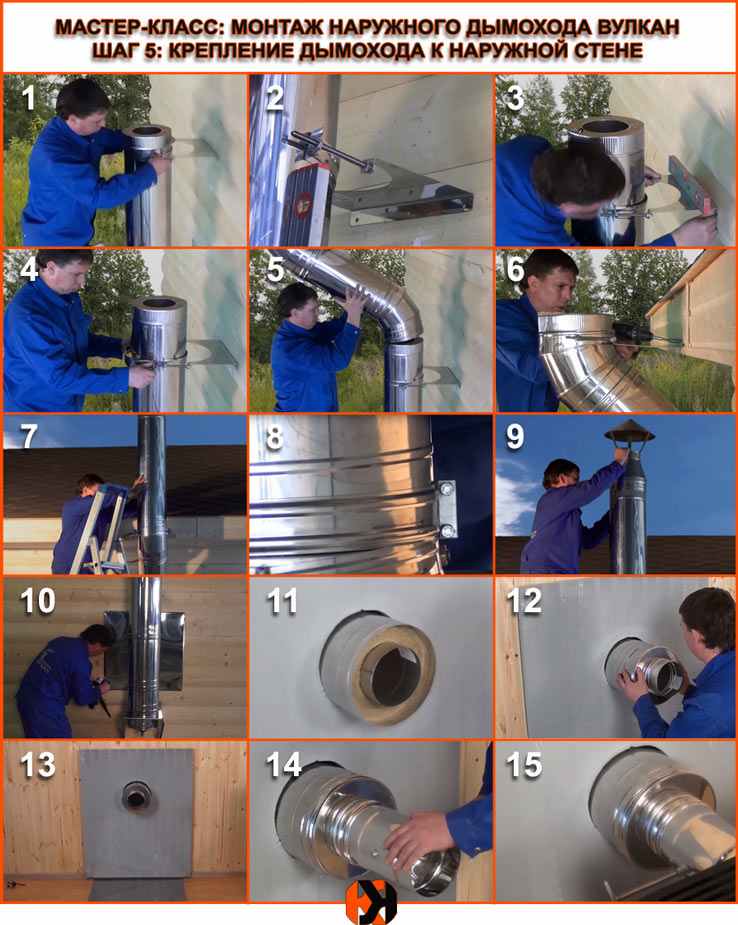 МАСТЕР-КЛАСС: МОНТАЖ НАРУЖНОГО ДЫМОХОДА ВУЛКАН
ШАГ 5: КРЕПЛЕНИЕ ДЫМОХОДА К НАРУЖНОЙ СТЕНЕ

1
2
3
4
5
6
7
8
9
10
11
12
13
14
15