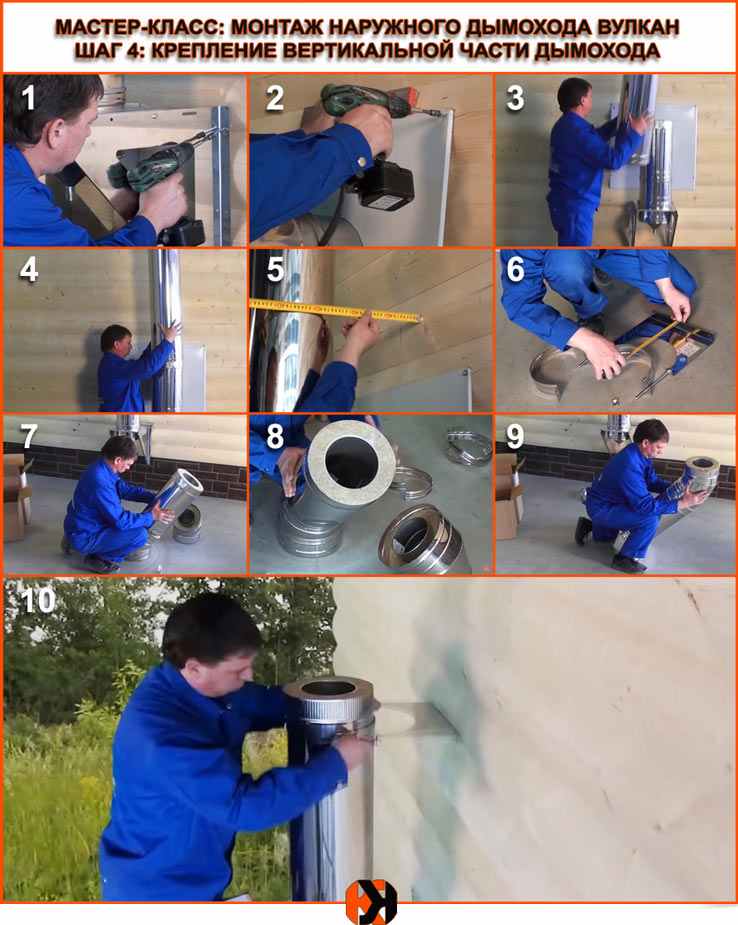 МАСТЕР-КЛАСС: МОНТАЖ НАРУЖНОГО ДЫМОХОДА ВУЛКАН
ШАГ 4: КРЕПЛЕНИЕ ВЕРТИКАЛЬНОЙ ЧАСТИ ДЫМОХОДА

1

2

3

4

5

6

7

8

9

10