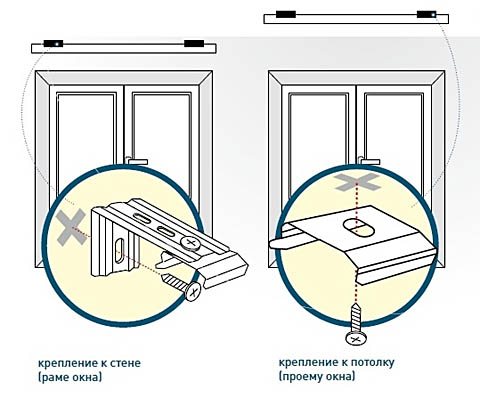 крепление к стене
(раме окна)

крепление к потолку
(проему окна)