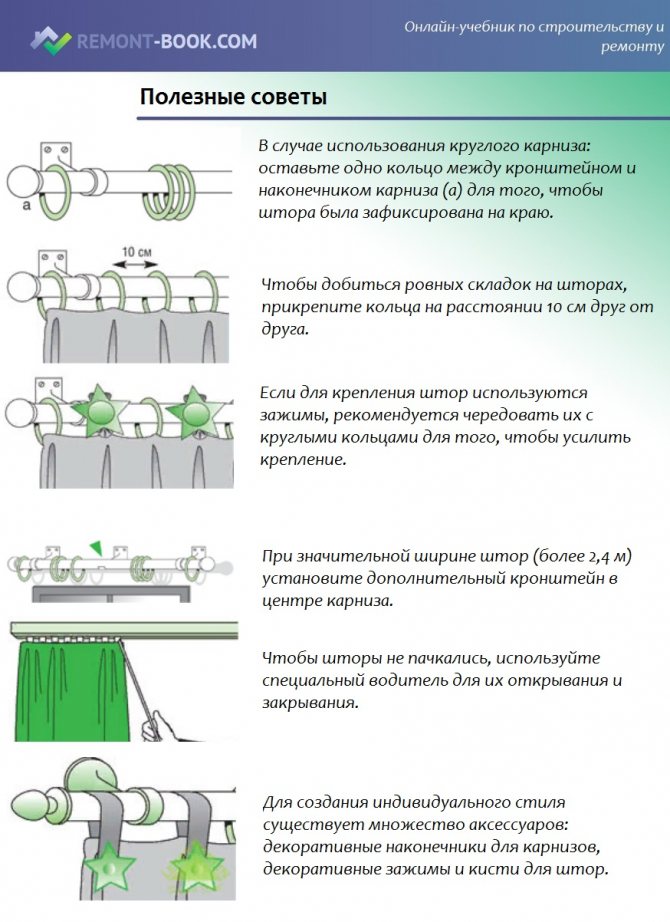 REMONT-BOOK.COM

Онлайн-учебник по строительству и ремонту

Полезные советы

а

В случае использования круглого карниза: оставьте одно кольцо между кронштейном и наконечником карниза (а) для того, чтобы штора была зафиксирована на краю.

10 см

Чтобы добиться ровных складок на шторах, прикрепите кольца на расстоянии 10 см друг от друга.

Если для крепления штор используются зажимы, рекомендуется чередовать их с круглыми кольцами для того, чтобы усилить крепление.

При значительной ширине штор (более 2,4 м) установите дополнительный кронштейн в центре карниза.

Чтобы шторы не пачкались, используйте специальный водитель для их открывания и закрывания.

Для создания индивидуального стиля существует множество аксессуаров: декоративные наконечники для карнизов, декоративные зажимы и кисти для штор.