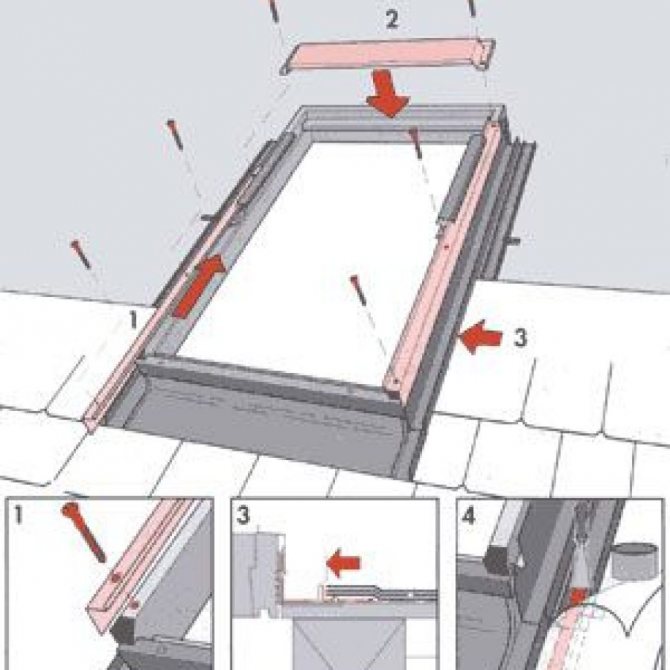 2

1

3

1

3

4