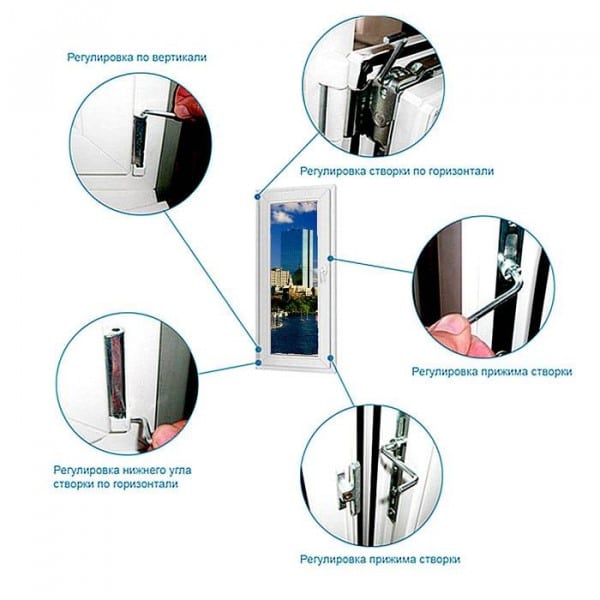 Регулировка по вертикали

Регулировка створки по горизонтали

Регулировка прижима створки

Регулировка нижнего угла створки по горизонтали

Регулировка прижима створки