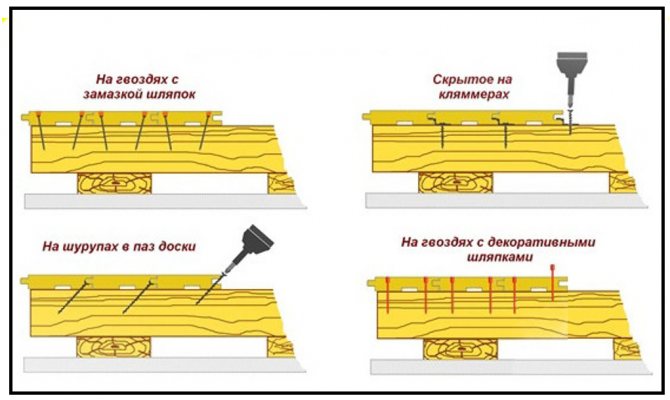 На гвоздях с замазкой шляпок

Скрытое на кляммерах

На шурупах в паз доски

На гвоздях с декоративными шляпками