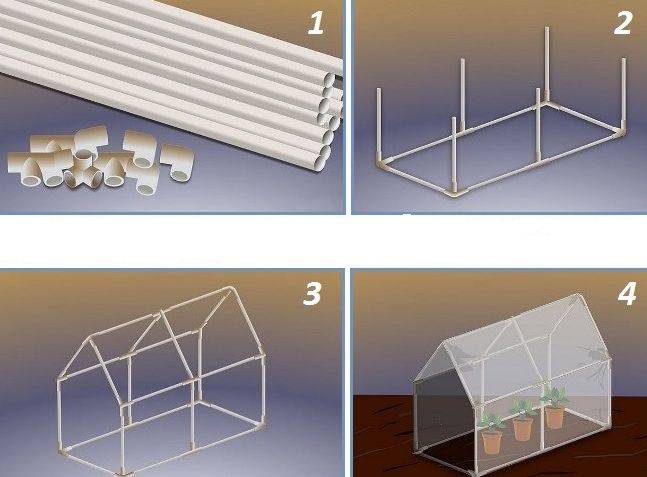 1

2

3

4