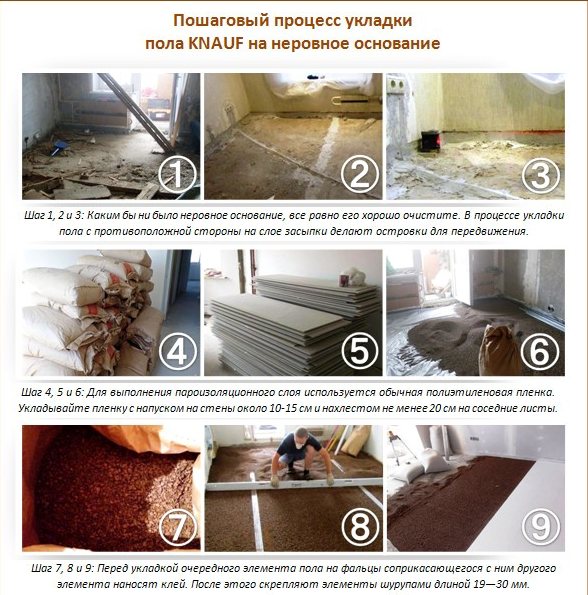 Пошаговый процесс укладки
пола KNAUF на неровное основание

1

2

3

Шаг 1, 2 и 3: Каким бы ни было неровное основание, все равно его хорошо очистите. В процессе укладки пола с противоположной стороны на слое засыпки делают островки для передвижения.

4

5

6

Шаг 4, 5 и 6: Для выполнения пароизоляционного слоя используется обычная полиэтиленовая пленка. Укладывайте пленку с напуском на стены около 10-15 см и нахлестом не менее 20 см на соседние листы.

7

8

9

Шаг 7, 8 и 9: Перед укладкой очередного элемента пола на фальцы соприкасающегося с ним другого элемента наносят клей. После этого скрепляют элементы шурупами длиной 19—30 мм.