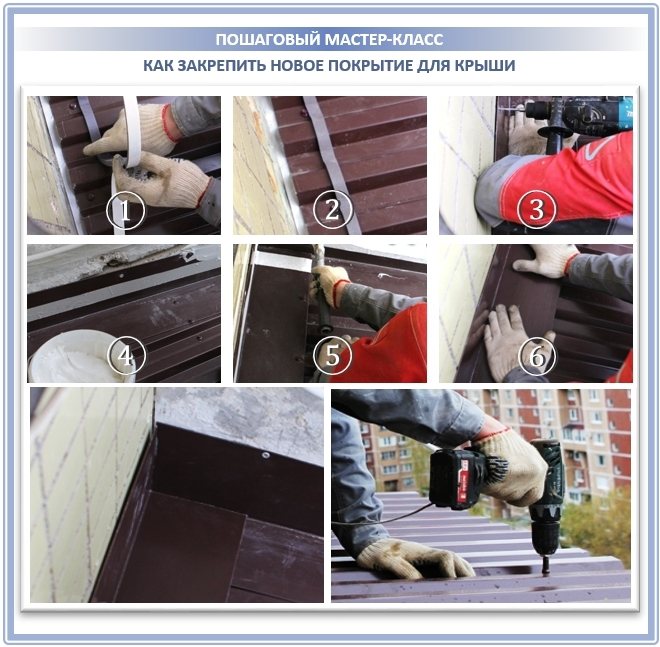 ПОШАГОВЫЙ МАСТЕР-КЛАСС

КАК ЗАКРЕПИТЬ НОВОЕ ПОКРЫТИЕ ДЛЯ КРЫШИ

1

2

3

4

5

6