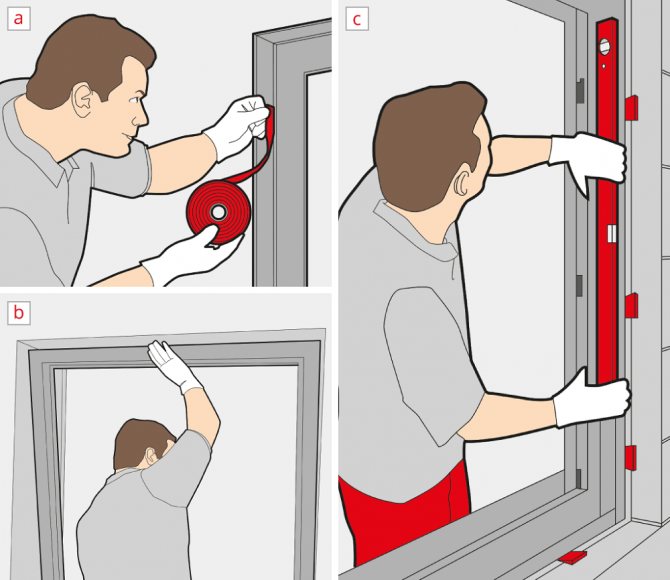 a

b

c