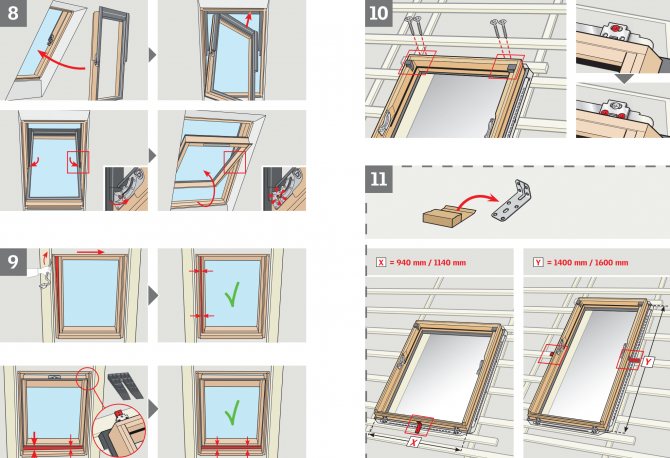 8

9

10

11

X = 940 mm / 1140 mm

Y = 1400 mm / 1600 mm

X

Y