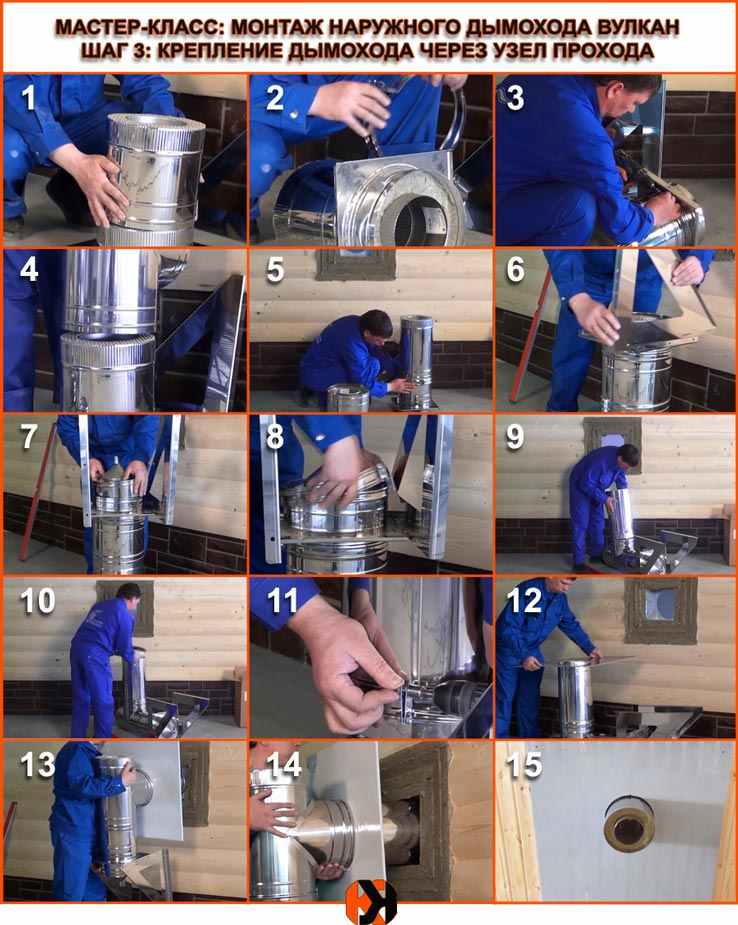 МАСТЕР-КЛАСС: МОНТАЖ НАРУЖНОГО ДЫМОХОДА ВУЛКАН
ШАГ 3: КРЕПЛЕНИЕ ДЫМОХОДА ЧЕРЕЗ УЗЕЛ ПРОХОДА

1

2

3

4

5

6

7

8

9

10

11

12

13

14

15