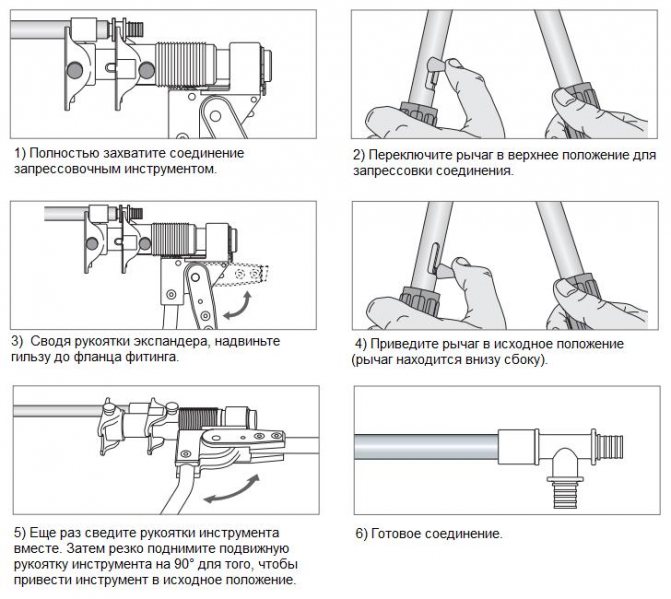 1) Полностью захватите соединение запрессовочным инструментом.

2) Переключите рычаг в верхнее положение для запрессовки соединения.

3) Сводя рукоятки экспандера, надвиньте гильзу до фланца фитинга.

4) Приведите рычаг в исходное положение (рычаг находится внизу сбоку).

5) Еще раз сведите рукоятки инструмента вместе. Затем резко поднимите подвижную рукоятку инструмента на 90° для того, чтобы привести инструмент в исходное положение.

6) Готовое соединение.