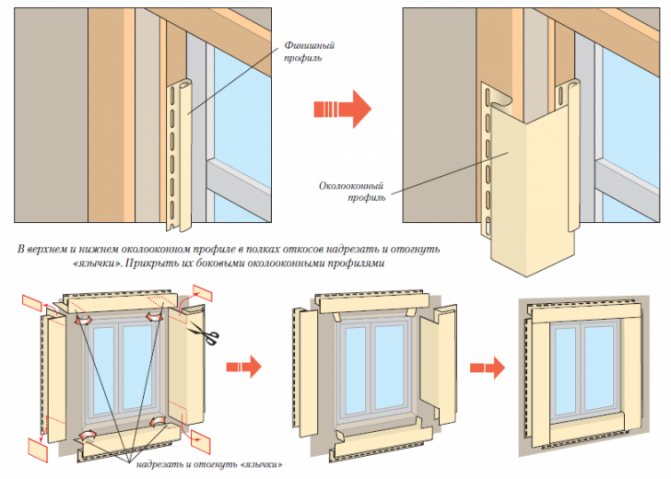 Финишный профиль

Околооконный профиль

В верхнем и нижнем околооконном профиле в полках откосов надрезать и отогнуть «язычки». Прикрыть их боковыми околооконными профилями

надрезать и отогнуть «язычки»