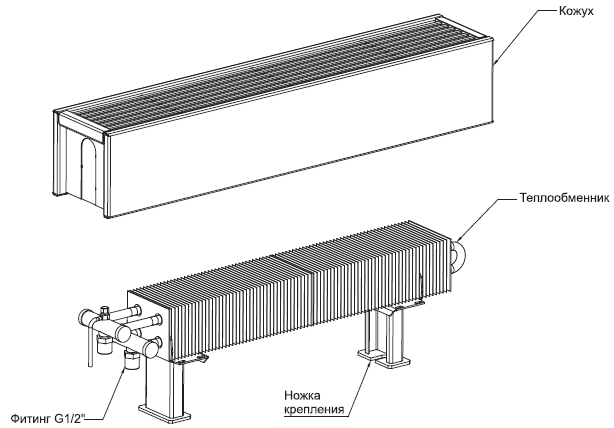 Кожух

Теплообменник

Фитинг G1/2"

Ножка крепления