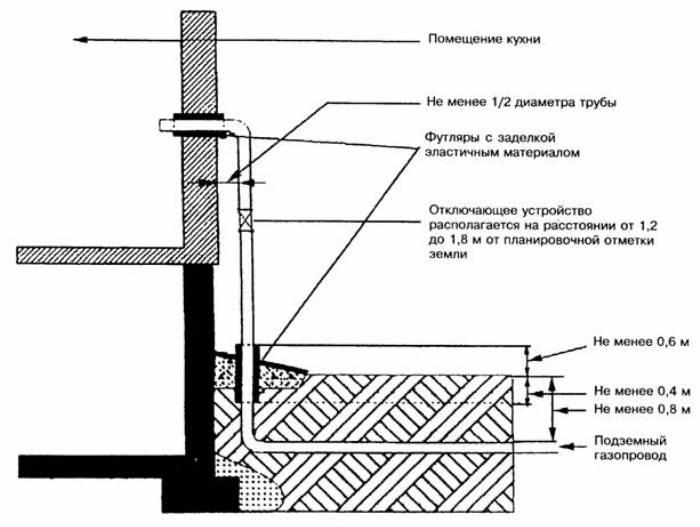 Помещение кухни

Не менее 1/2 диаметра трубы

Футляры с заделкой эластичным материалом

Отключающее устройство располагается на расстоянии от 1,2 до 1,8 м от планировочной отметки земли

Не менее 0,6 м

Не менее 0,4 м

Не менее 0,8 м

Подземный газопровод