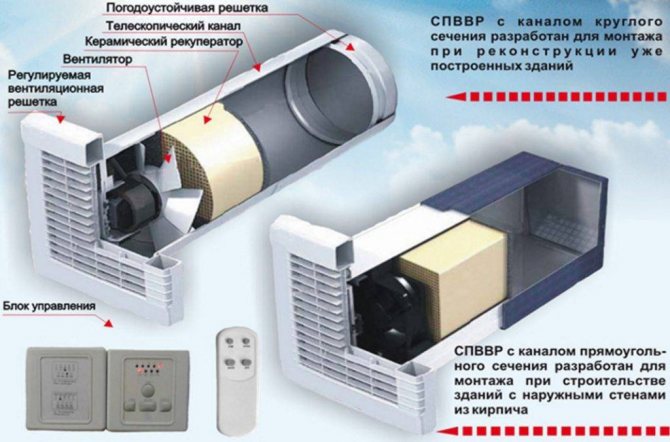 Погодоустойчивая решетка
Телескопический канал
Керамический рекуператор
Вентилятор
Регулируемая вентиляционная решетка

СПВВР с каналом круглого сечения разработан для монтажа при реконструкции уже построенных зданий

Блок управления

СПВВР с каналом прямоугольного сечения разработан для монтажа при строительстве зданий с наружными стенами из кирпича