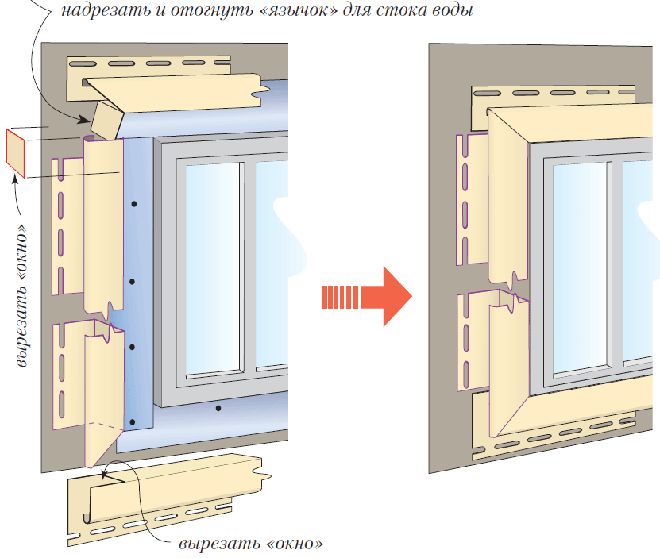 надрезать и отогнуть «язычок» для стока воды

вырезать «окно»

вырезать «окно»