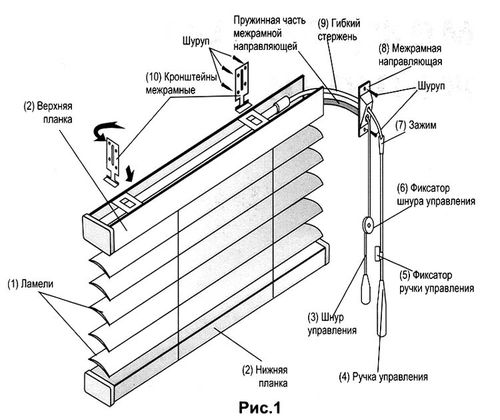 Пружинная часть межрамной направляющей

(9) Гибкий стержень

Шуруп

(8) Межрамная направляющая

(10) Кронштейны межрамные

Шуруп

(2) Верхняя планка

(7) Зажим

(6) Фиксатор шнура управления

(5) Фиксатор ручки управления

(1) Ламели

(3) Шнур управления

(2) Нижняя планка

(4) Ручка управления

Рис.1