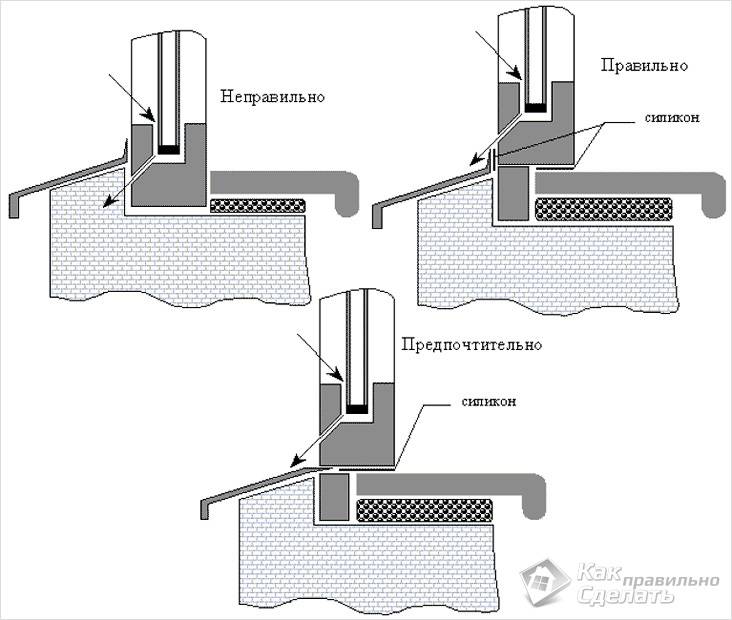 Неправильно

Правильно

силикон

Предпочтительно

силикон

Как правильно Сделать