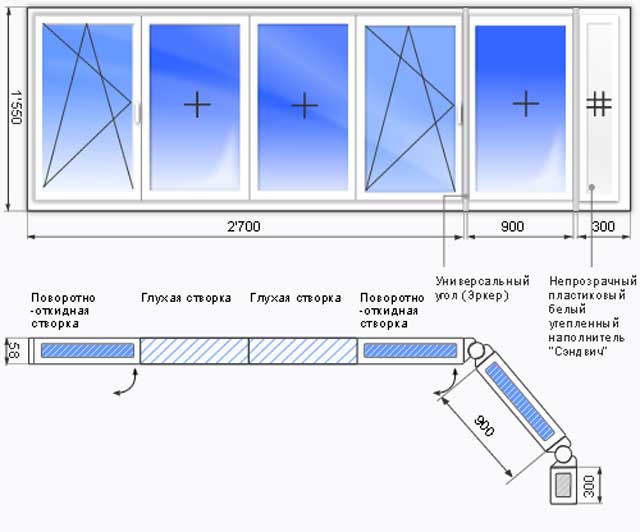 1'550

2'700

900

300

Универсальный угол (Эркер)

Непрозрачный пластиковый белый утепленный наполнитель "Сэндвич"

Поворотно -откидная створка

Глухая створка

Глухая створка

Поворотно -откидная створка

58

900

300