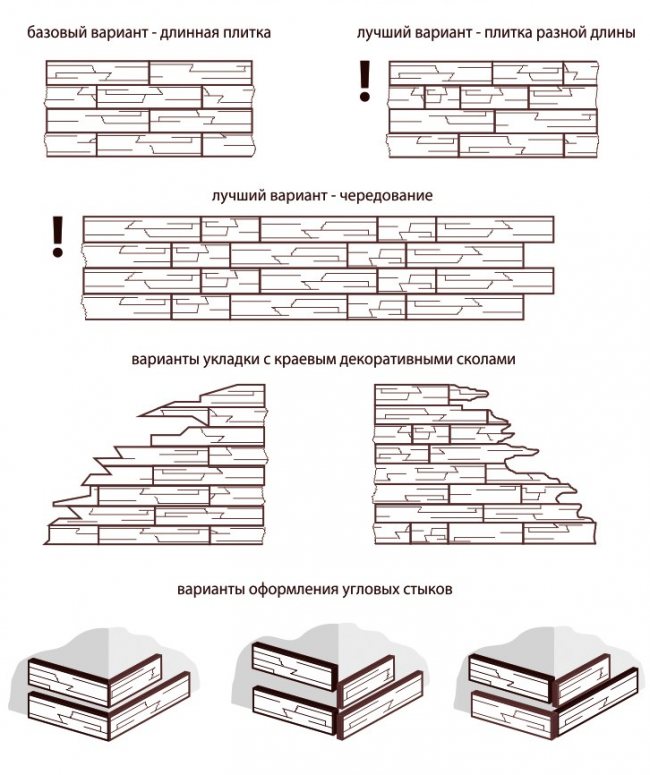 базовый вариант - длинная плитка

лучший вариант - плитка разной длины

!

лучший вариант - чередование

!

варианты укладки с краевым декоративными сколами

варианты оформления угловых стыков