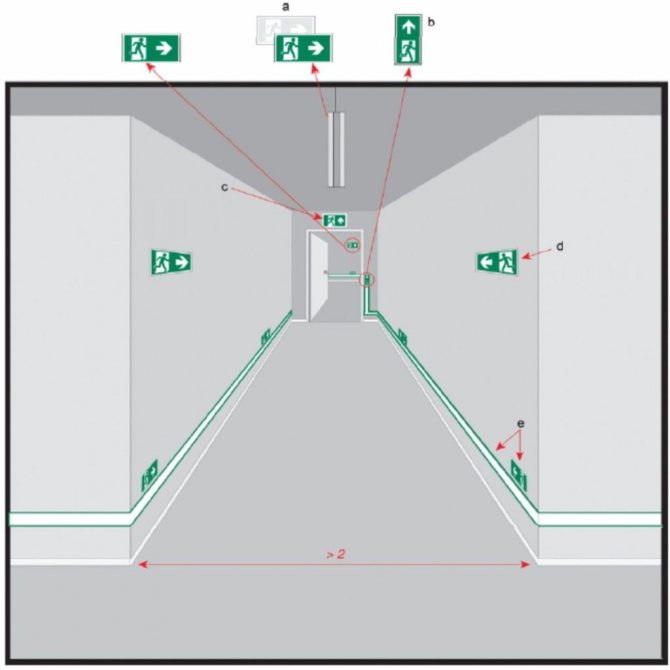 a
b
c
d
e
> 2