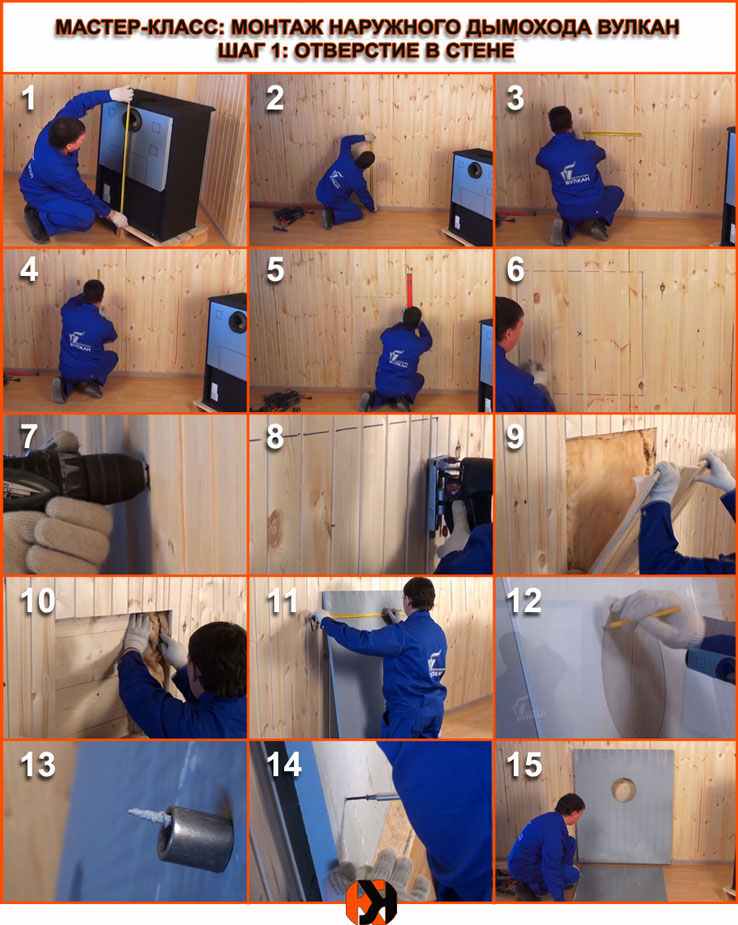 МАСТЕР-КЛАСС: МОНТАЖ НАРУЖНОГО ДЫМОХОДА ВУЛКАН
ШАГ 1: ОТВЕРСТИЕ В СТЕНЕ

1
2
3
ВУЛКАН
4
5
6
7
8
9
10
11
12
13
14
15