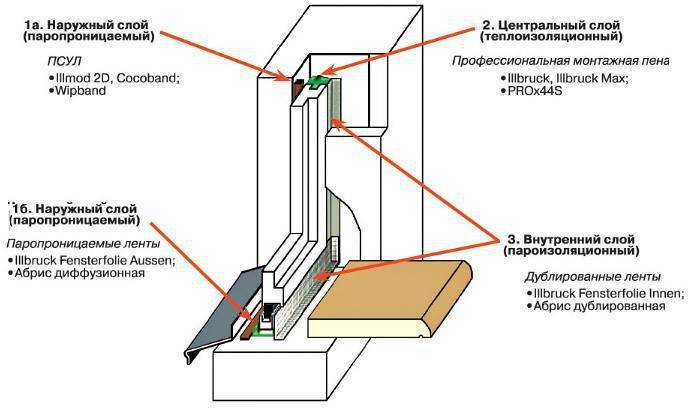 1а. Наружный слой
(паропроницаемый)

ПСУЛ
•Illmod 2D, Cocoband;
•Wipband

2. Центральный слой
(теплоизоляционный)

Профессиональная монтажная пена
•Illbruck, Illbruck Max;
•PROx44S

1б. Наружный слой
(паропроницаемый)

Паропроницаемые ленты
•Illbruck Fensterfolie Aussen;
•Абрис диффузионная

3. Внутренний слой
(пароизоляционный)

Дублированные ленты
•Illbruck Fensterfolie Innen;
•Абрис дублированная