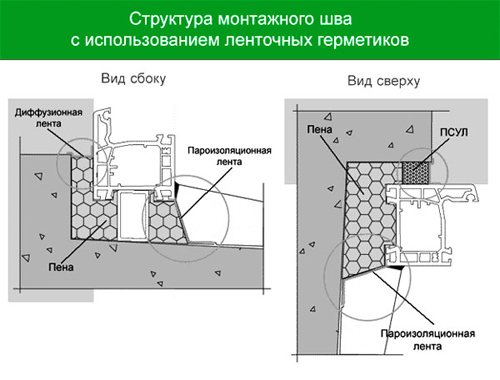 Структура монтажного шва
с использованием ленточных герметиков

Вид сбоку

Диффузионная лента

Пароизоляционная лента

Пена

Вид сверху

Пена

ПСУЛ

Пароизоляционная лента