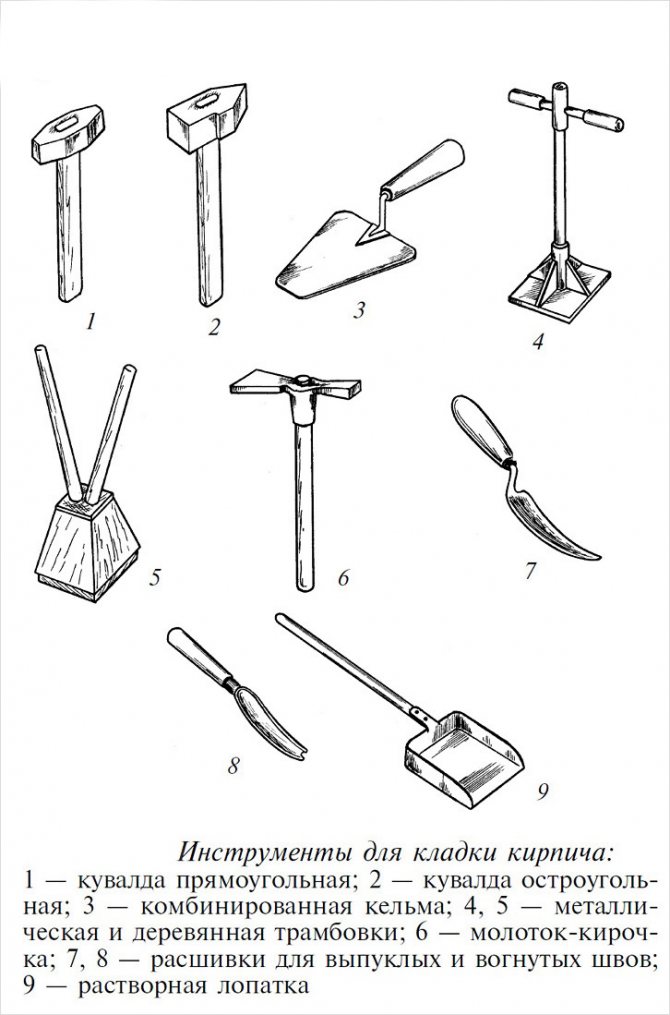 1
2
3
4
5
6
7
8
9

Инструменты для кладки кирпича:
1 — кувалда прямоугольная; 2 — кувалда остроугольная; 3 — комбинированная кельма; 4, 5 — металлическая и деревянная трамбовки; 6 — молоток-кирочка; 7, 8 — расшивки для выпуклых и вогнутых швов; 9 — растворная лопатка