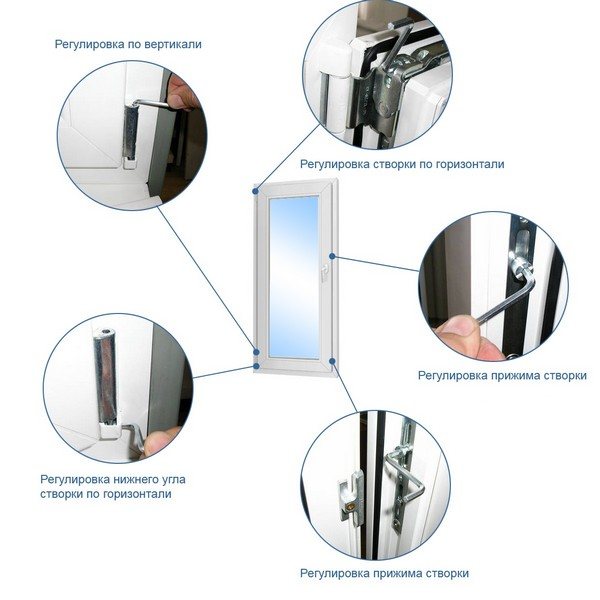 Регулировка по вертикали

Регулировка створки по горизонтали

Регулировка прижима створки

Регулировка нижнего угла створки по горизонтали

Регулировка прижима створки