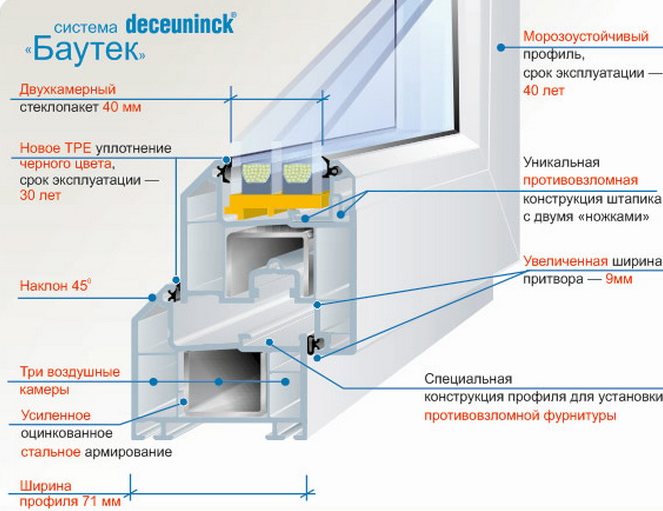 система deceuninck®
«Баутек»

Двухкамерный стеклопакет 40 мм

Новое TPE уплотнение черного цвета, срок эксплуатации — 30 лет

Наклон 45°

Три воздушные камеры

Усиленное оцинкованное стальное армирование

Ширина профиля 71 мм

Морозоустойчивый профиль, срок эксплуатации — 40 лет

Уникальная противовзломная конструкция штапика с двумя «ножками»

Увеличенная ширина притвора — 9мм

Специальная конструкция профиля для установки противовзломной фурнитуры