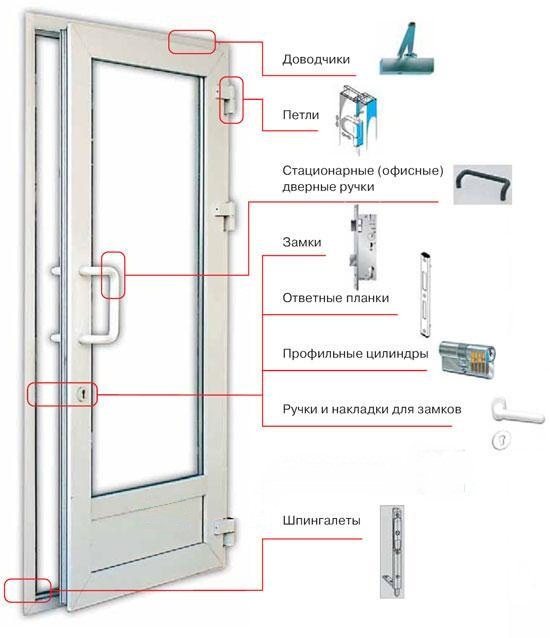 Доводчики

Петли

Стационарные (офисные) дверные ручки

Замки

Ответные планки

Профильные цилиндры

Ручки и накладки для замков

Шпингалеты