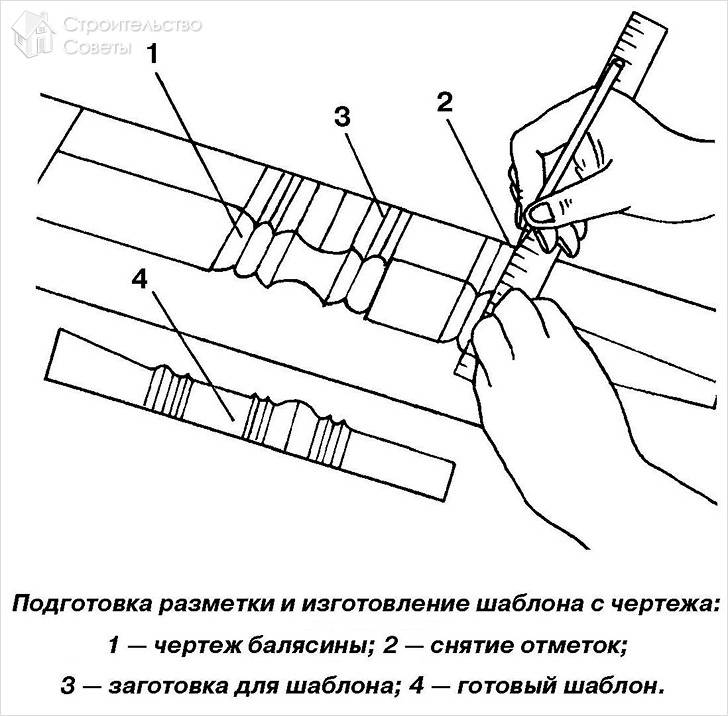 Строительство
Советы

1

3

2

4

Подготовка разметки и изготовление шаблона с чертежа:

1 — чертеж балясины; 2 — снятие отметок;

3 — заготовка для шаблона; 4 — готовый шаблон.