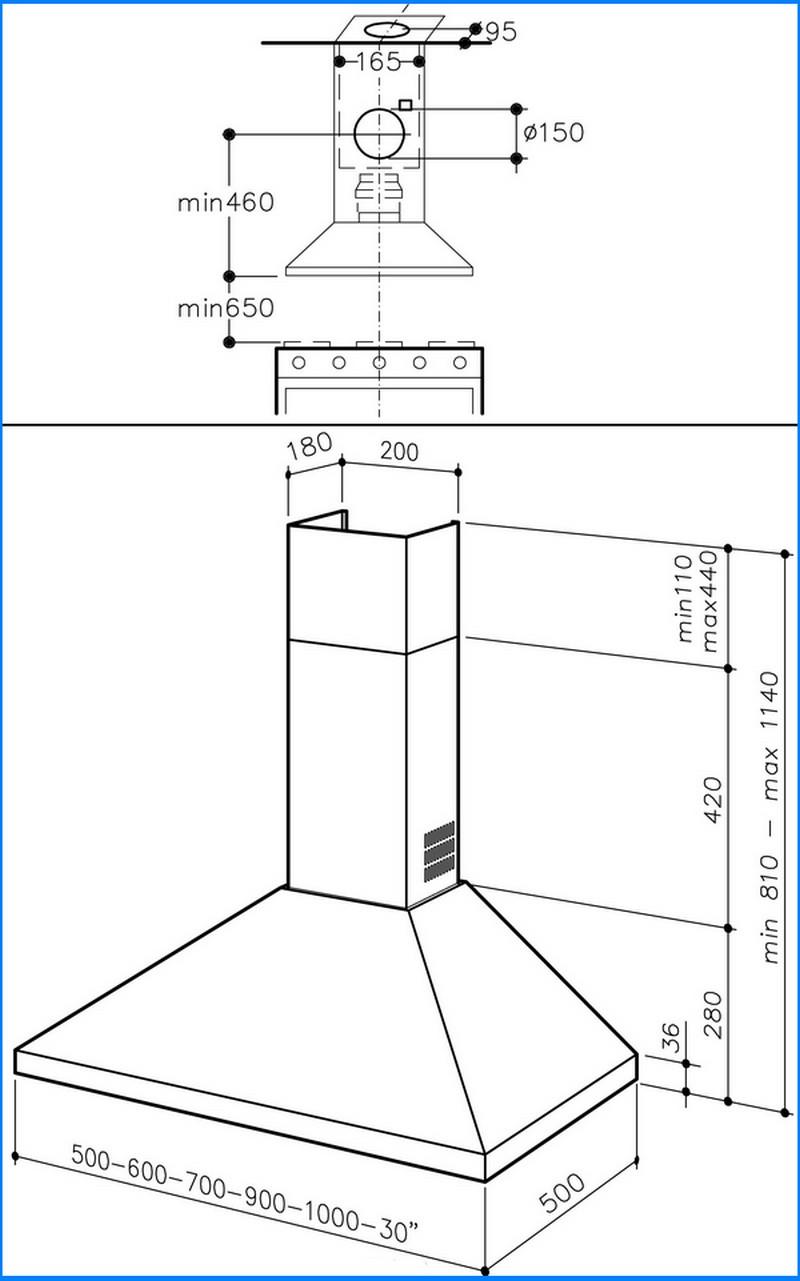 ø95
165
ø150
min460
min650
180
200
min110
max440
420
280
36
min 810 – max 1140
500–600–700–900–1000–30"
500