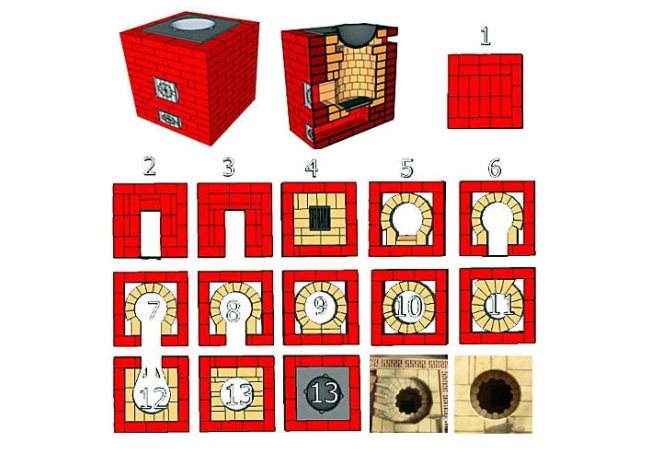 1

2
3
4
5
6

7
8
9
10
11

12
13
13