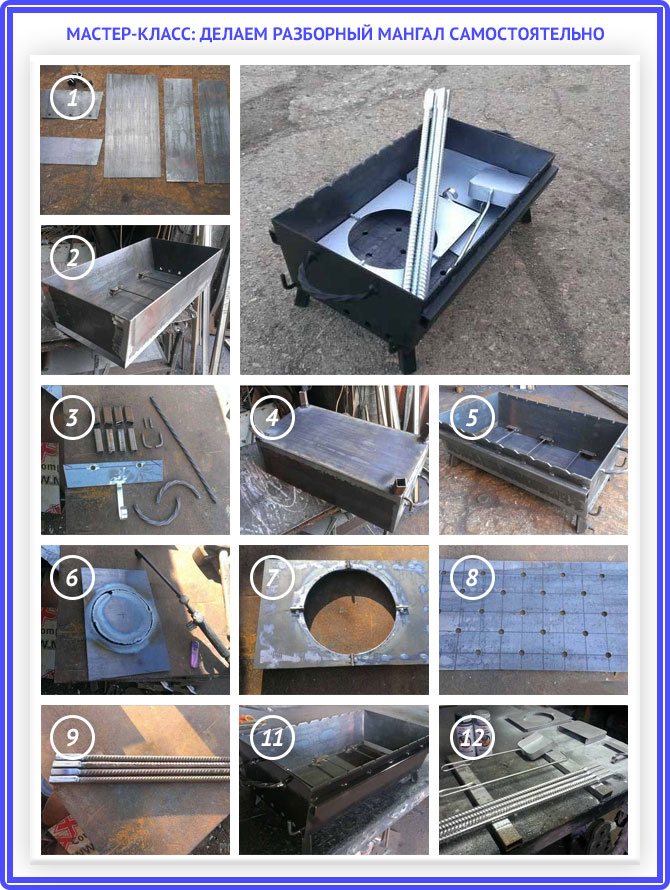 МАСТЕР-КЛАСС: ДЕЛАЕМ РАЗБОРНЫЙ МАНГАЛ САМОСТОЯТЕЛЬНО

1

2

3

4

5

6

7

8

9

11

12