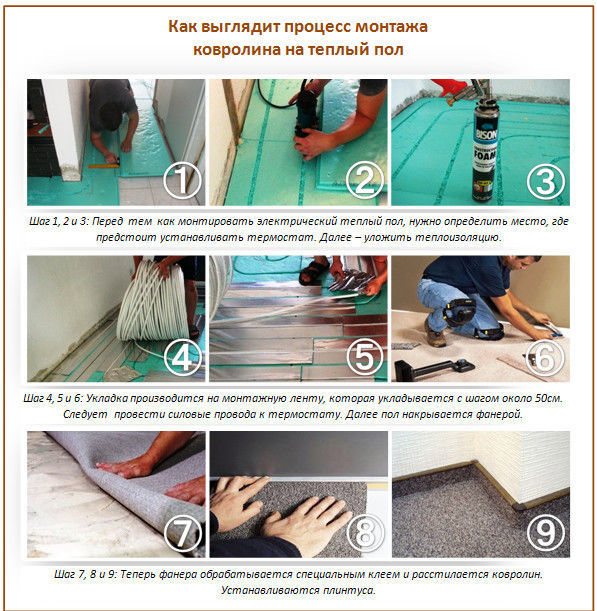 Как выглядит процесс монтажа ковролина на теплый пол

1

2

BISON FOAM

3

Шаг 1, 2 и 3: Перед тем как монтировать электрический теплый пол, нужно определить место, где предстоит устанавливать термостат. Далее – уложить теплоизоляцию.

4

5

6

Шаг 4, 5 и 6: Укладка производится на монтажную ленту, которая укладывается с шагом около 50см. Следует провести силовые провода к термостату. Далее пол накрывается фанерой.

7

8

9

Шаг 7, 8 и 9: Теперь фанера обрабатывается специальным клеем и расстилается ковролин. Устанавливаются плинтуса.