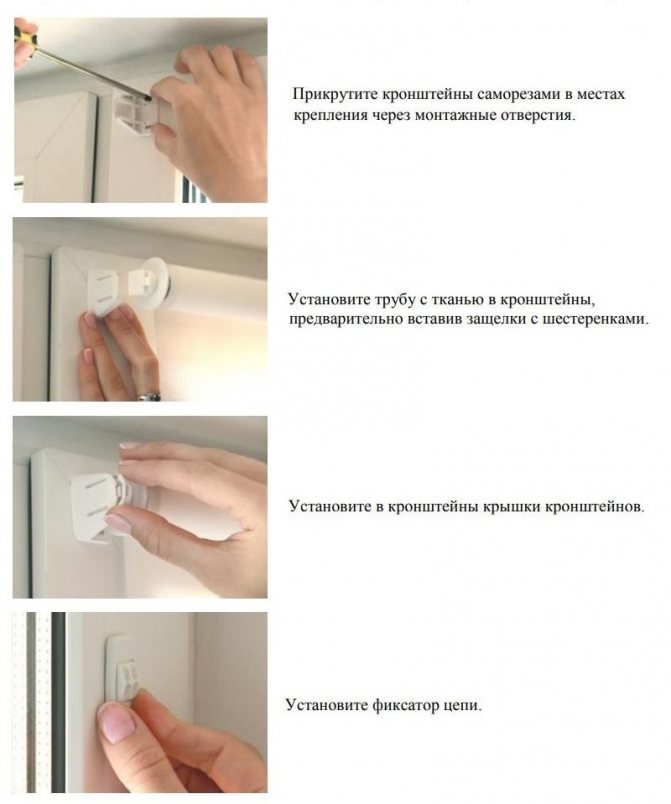 Прикрутите кронштейны саморезами в местах крепления через монтажные отверстия.

Установите трубу с тканью в кронштейны, предварительно вставив защелки с шестеренками.

Установите в кронштейны крышки кронштейнов.

Установите фиксатор цепи.