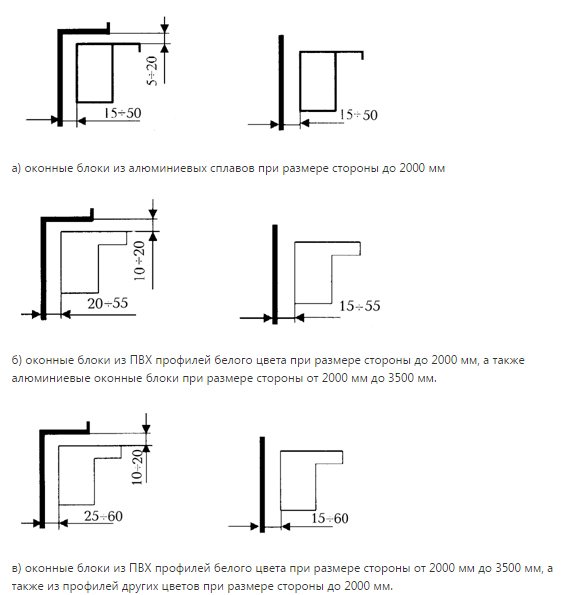 5÷20

15÷50

15÷50

а) оконные блоки из алюминиевых сплавов при размере стороны до 2000 мм

10÷20

20÷55

15÷55

б) оконные блоки из ПВХ профилей белого цвета при размере стороны до 2000 мм, а также алюминиевые оконные блоки при размере стороны от 2000 мм до 3500 мм.

10÷20

25÷60

15÷60

в) оконные блоки из ПВХ профилей белого цвета при размере стороны от 2000 мм до 3500 мм, а также из профилей других цветов при размере стороны до 2000 мм.