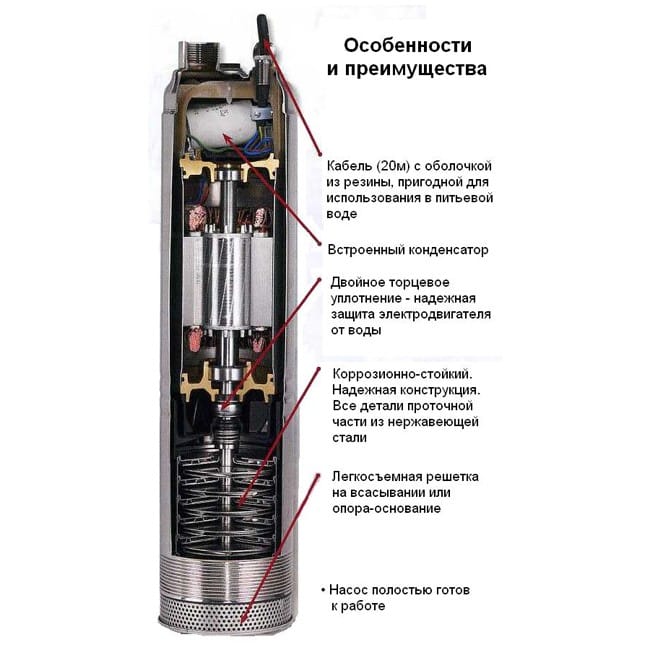 Особенности и преимущества

Кабель (20м) с оболочкой из резины, пригодной для использования в питьевой воде

Встроенный конденсатор

Двойное торцевое уплотнение - надежная защита электродвигателя от воды

Коррозионно-стойкий. Надежная конструкция. Все детали проточной части из нержавеющей стали

Легкосъемная решетка на всасывании или опора-основание

• Насос полостью готов к работе