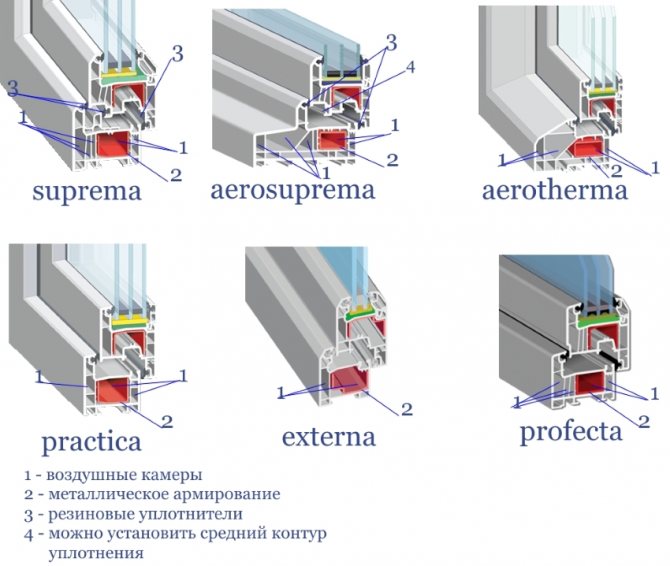 3
3
1
1
2
suprema

3
4
1
2
1
aerosuprema

1
2
1
aerotherma

1
1
2
practica

1
2
externa

1
1
2
profecta

1 - воздушные камеры
2 - металлическое армирование
3 - резиновые уплотнители
4 - можно установить средний контур уплотнения