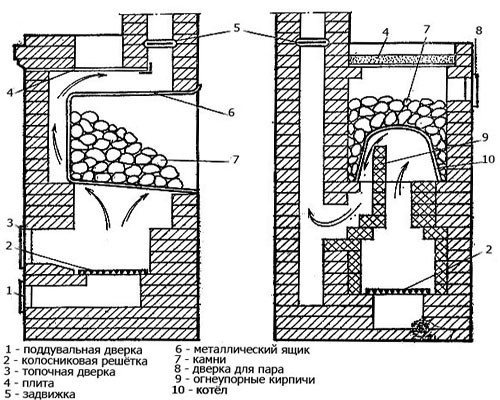 5
4
7
8
4
6
7
9
10
3
2
2
1

1 - поддувальная дверка
2 - колосниковая решётка
3 - топочная дверка
4 - плита
5 - задвижка

6 - металлический ящик
7 - камни
8 - дверка для пара
9 - огнеупорные кирпичи
10 - котёл