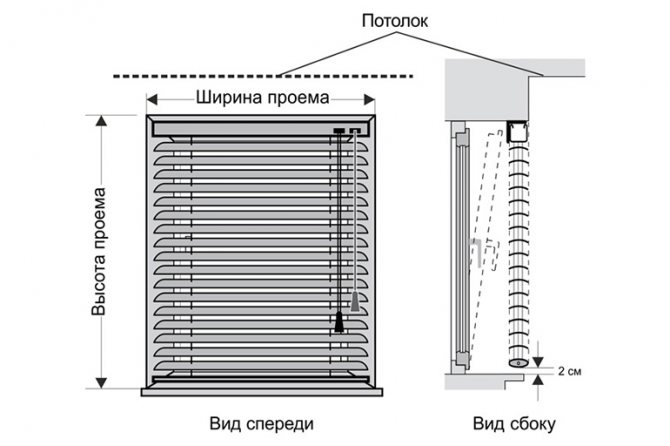 Потолок

Ширина проема

Высота проема

2 см

Вид спереди

Вид сбоку