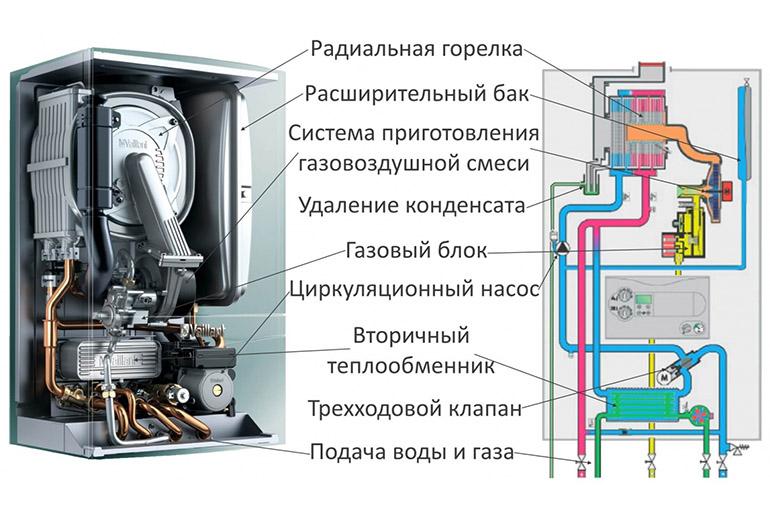 Радиальная горелка
Расширительный бак
Система приготовления газовоздушной смеси
Удаление конденсата
Газовый блок
Циркуляционный насос
Вторичный теплообменник
Трехходовой клапан
Подача воды и газа
Vaillant
Vaillant
Vaillant
M