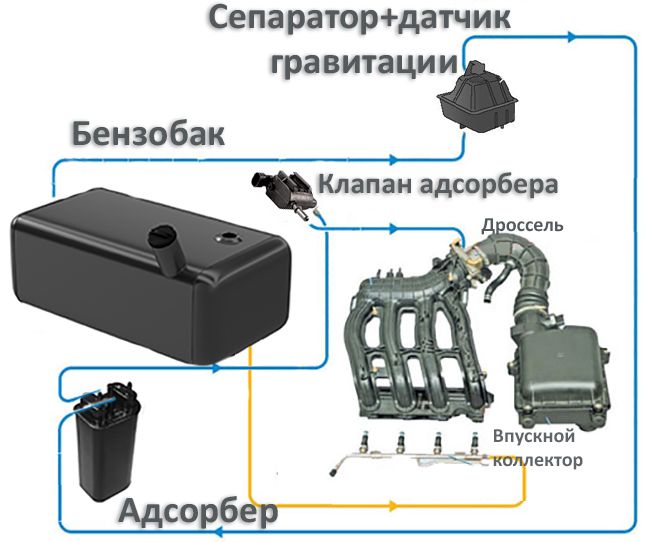 Сепаратор+датчик гравитации

Бензобак

Клапан адсорбера

Дроссель

Впускной коллектор

Адсорбер