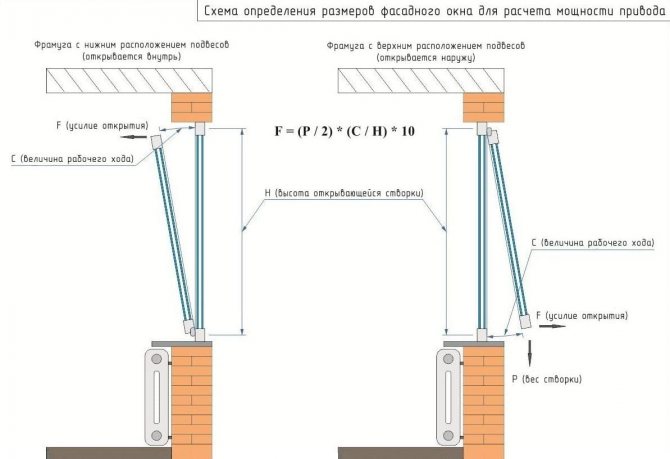 Схема определения размеров фасадного окна для расчета мощности привода

Фрамуга с нижним расположением подвесов
(открывается внутрь)

F (усилие открытия)

C (величина рабочего хода)

$F = (P / 2) * (C / H) * 10$

H (высота открывающейся створки)

Фрамуга с верхним расположением подвесов
(открывается наружу)

C (величина рабочего хода)

F (усилие открытия)

P (вес створки)