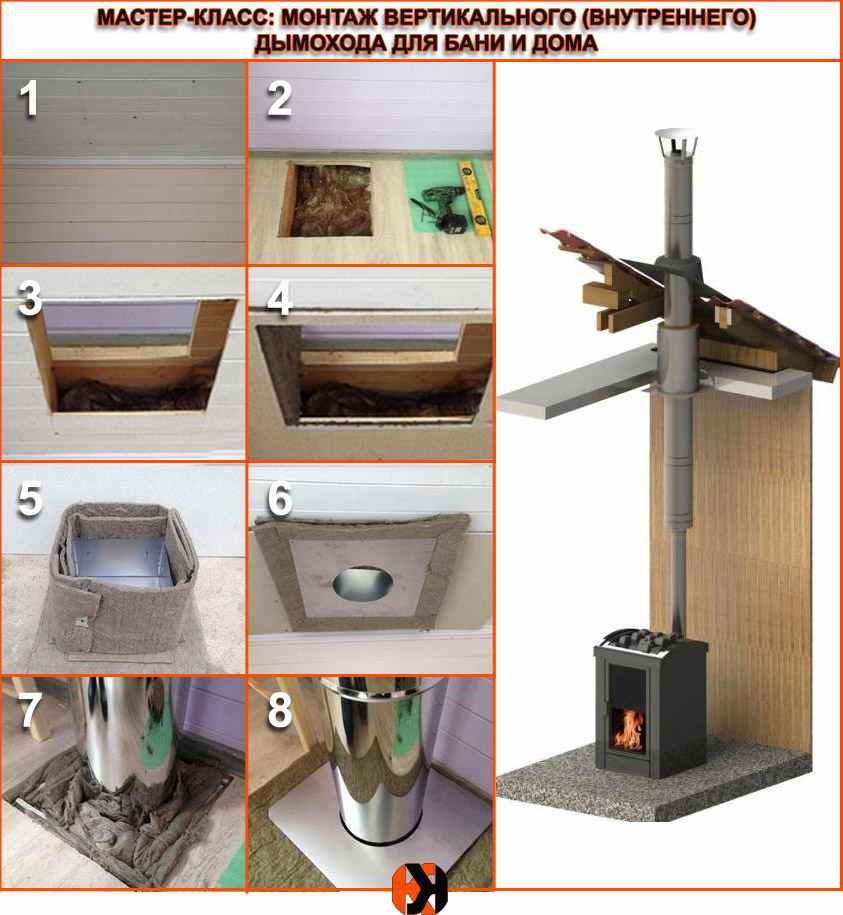 МАСТЕР-КЛАСС: МОНТАЖ ВЕРТИКАЛЬНОГО (ВНУТРЕННЕГО) ДЫМОХОДА ДЛЯ БАНИ И ДОМА

1

2

3

4

5

6

7

8